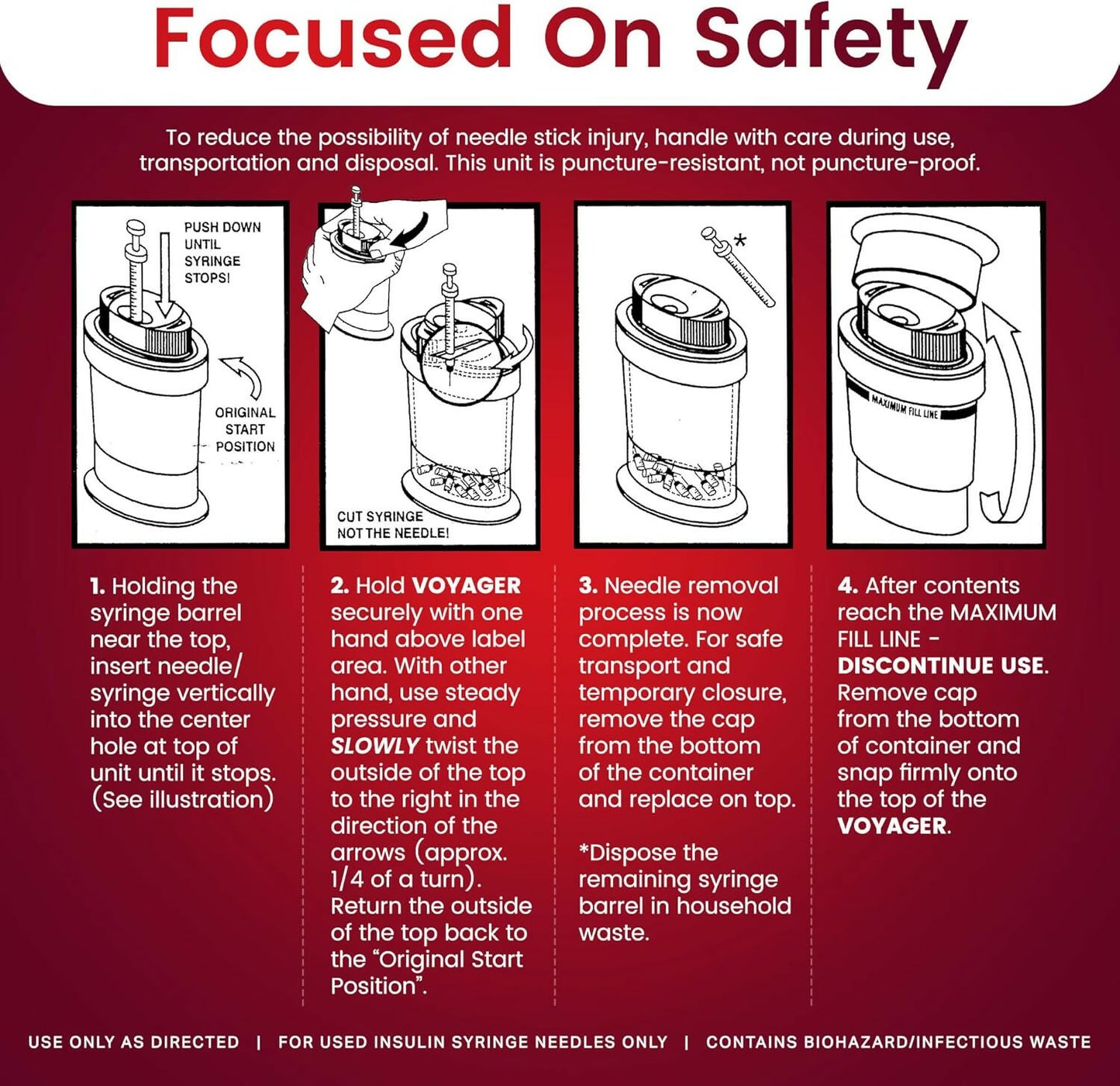 Focused On Safety

To reduce the possibility of needle stick injury, handle with care during use, transportation and disposal. This unit is puncture-resistant, not puncture-proof.

PUSH DOWN UNTIL SYRINGE STOPS!

ORIGINAL START POSITION

CUT SYRINGE NOT THE NEEDLE!

*

MAXIMUM FILL LINE

1. Holding the syringe barrel near the top, insert needle/ syringe vertically into the center hole at top of unit until it stops. (See illustration)

2. Hold VOYAGER securely with one hand above label area. With other hand, use steady pressure and SLOWLY twist the outside of the top to the right in the direction of the arrows (approx. 1/4 of a turn). Return the outside of the top back to the "Original Start Position".

3. Needle removal process is now complete. For safe transport and temporary closure, remove the cap from the bottom of the container and replace on top.

*Dispose the remaining syringe barrel in household waste.

4. After contents reach the MAXIMUM FILL LINE - DISCONTINUE USE. Remove cap from the bottom of container and snap firmly onto the top of the VOYAGER.

USE ONLY AS DIRECTED | FOR USED INSULIN SYRINGE NEEDLES ONLY | CONTAINS BIOHAZARD/INFECTIOUS WASTE